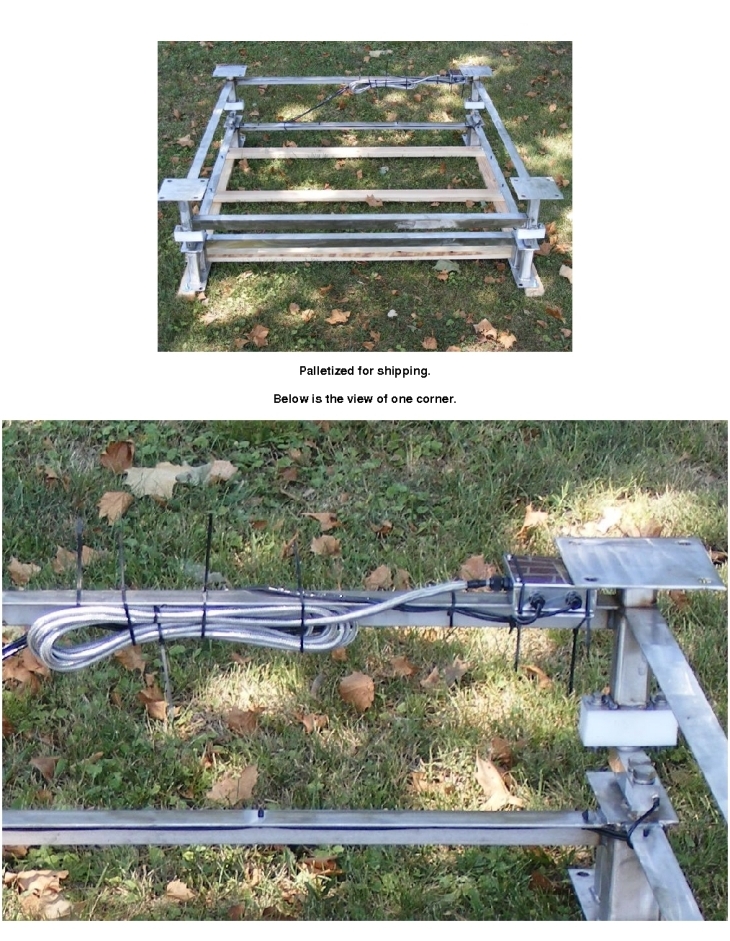 Palletized for shipping.

Below is the view of one corner.